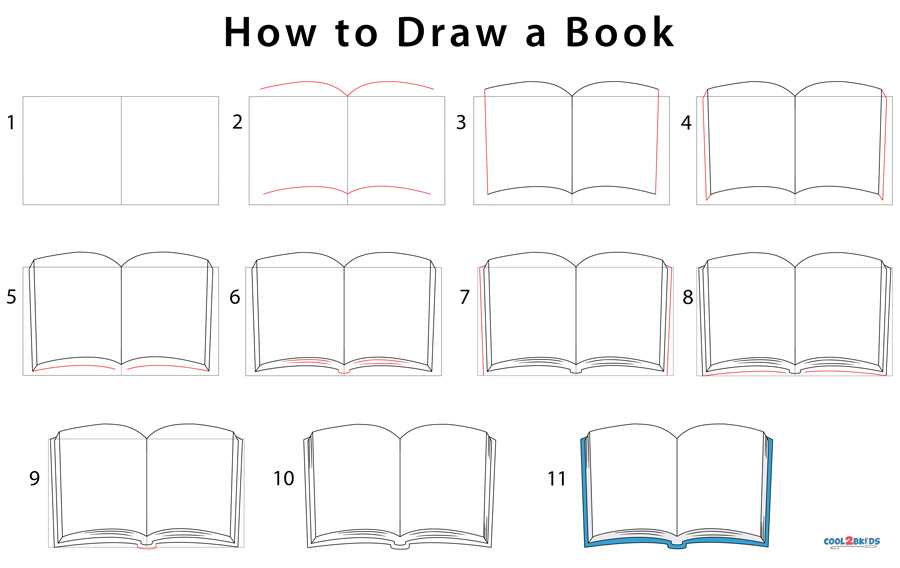 How to Draw a Book

1

2

3

4

5

6

7

8

9

10

11

COOL2BKIDS